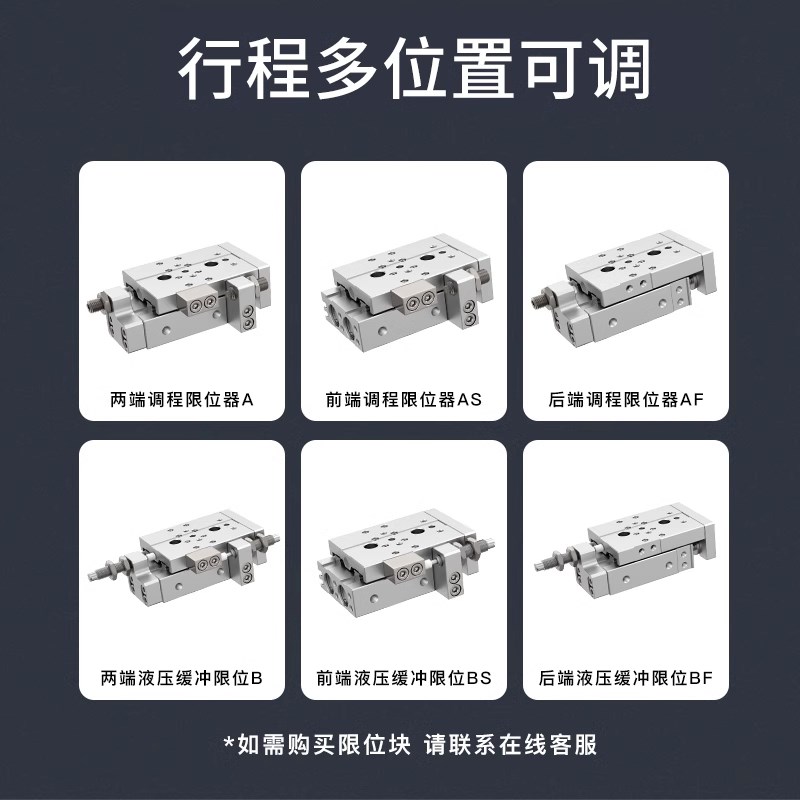 行程多位置可调

两端调程限位器A

前端调程限位器AS

后端调程限位器AF

两端液压缓冲限位B

前端液压缓冲限位BS

后端液压缓冲限位BF

*如需购买限位块 请联系在线客服