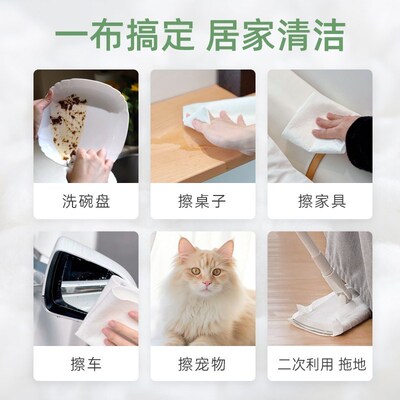 一布搞定 居家清洁

洗碗盘

擦桌子

擦家具

擦车

擦宠物

二次利用 拖地