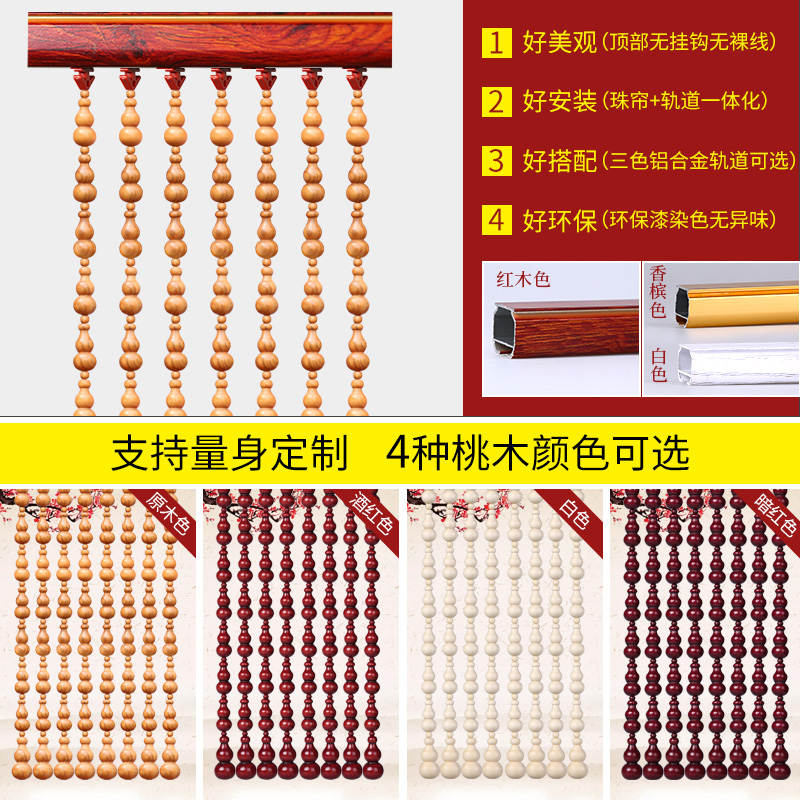 1 好美观（顶部无挂钩无裸线）

2 好安装（珠帘+轨道一体化）

3 好搭配（三色铝合金轨道可选）

4 好环保（环保漆染色无异味）

红木色

香槟色

白色

支持量身定制 4种桃木颜色可选

原木色

酒红色

白色

暗红色