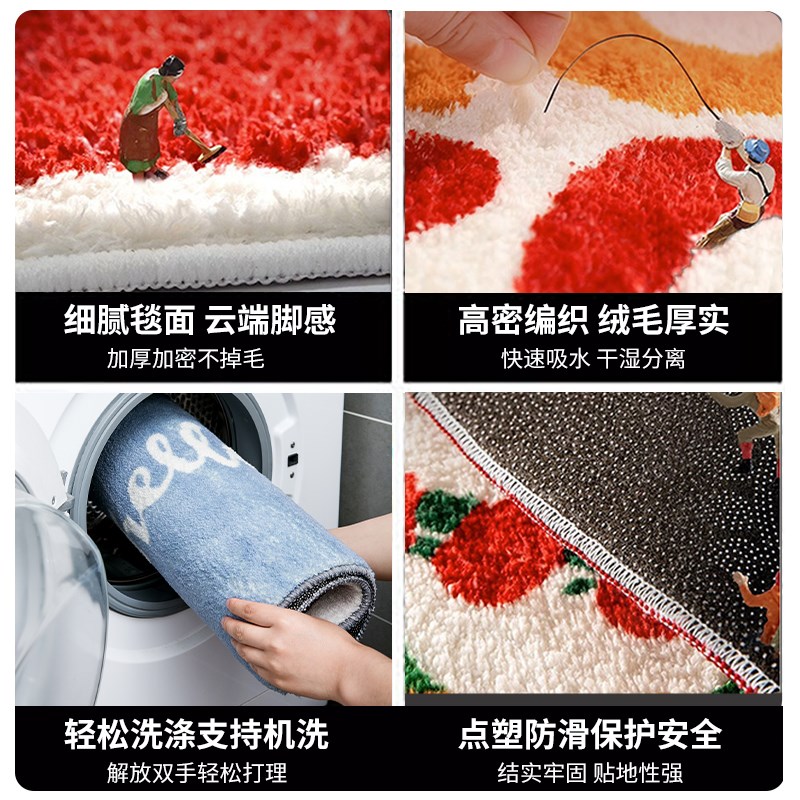 细腻毯面 云端脚感
加厚加密不掉毛

高密编织 绒毛厚实
快速吸水 干湿分离

轻松洗涤支持机洗
解放双手轻松打理

点塑防滑保护安全
结实牢固 贴地性强