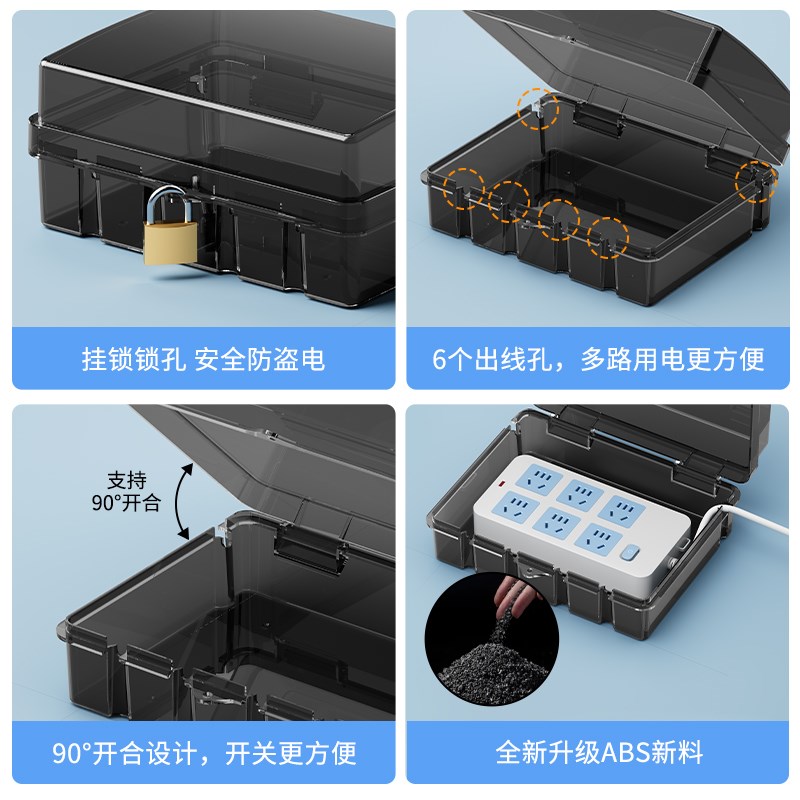 挂锁锁孔 安全防盗电

6个出线孔，多路用电更方便

支持 90°开合

90°开合设计，开关更方便

全新升级ABS新料