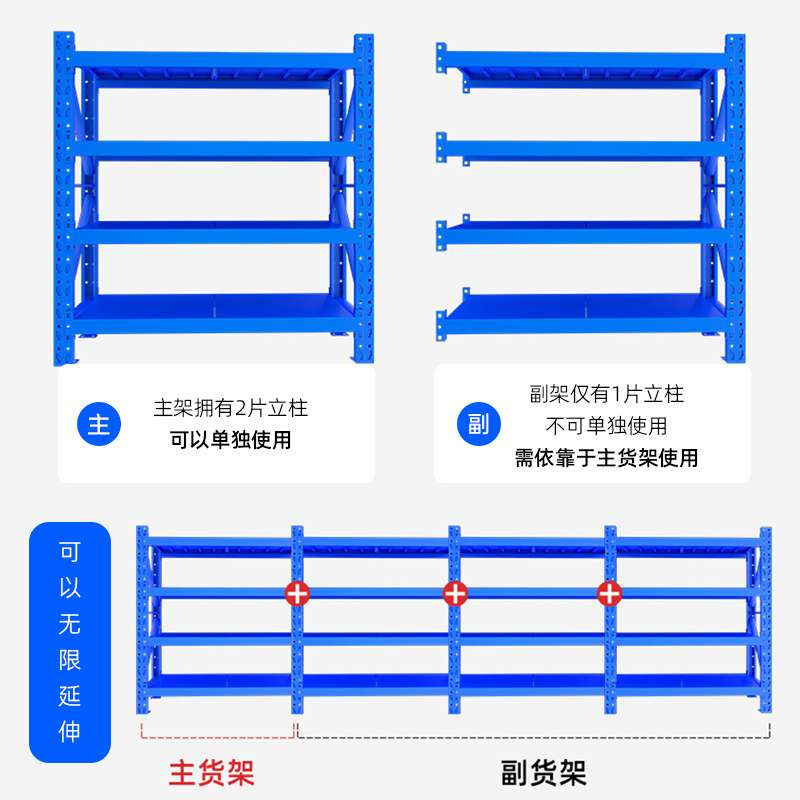 主

主架拥有2片立柱
可以单独使用

副

副架仅有1片立柱
不可单独使用
需依靠于主货架使用

可以无限延伸

主货架

副货架