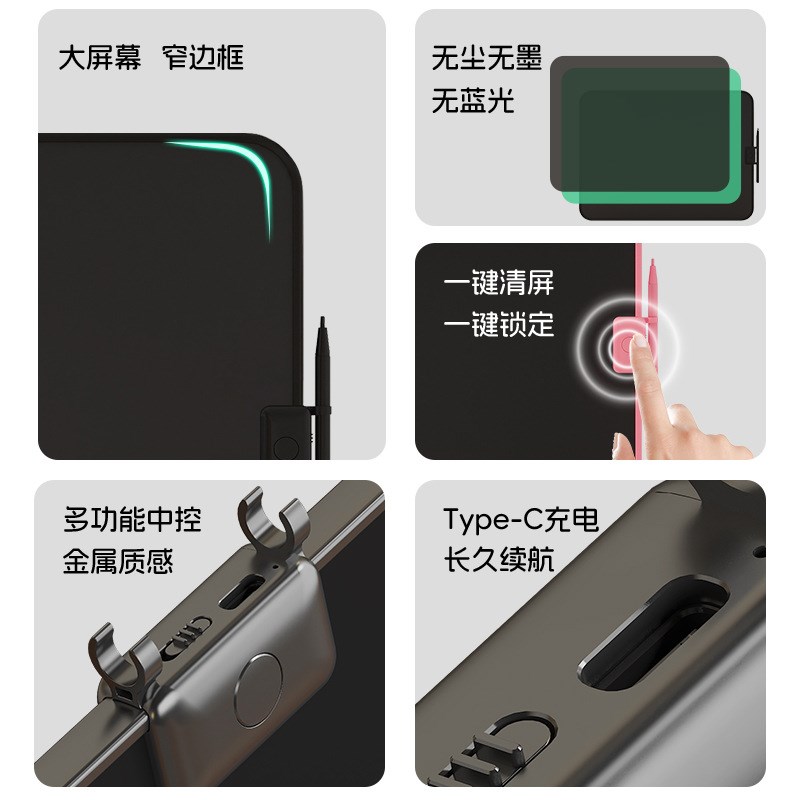 大屏幕 窄边框

无尘无墨
无蓝光

一键清屏
一键锁定

多功能中控
金属质感

Type-C充电
长久续航