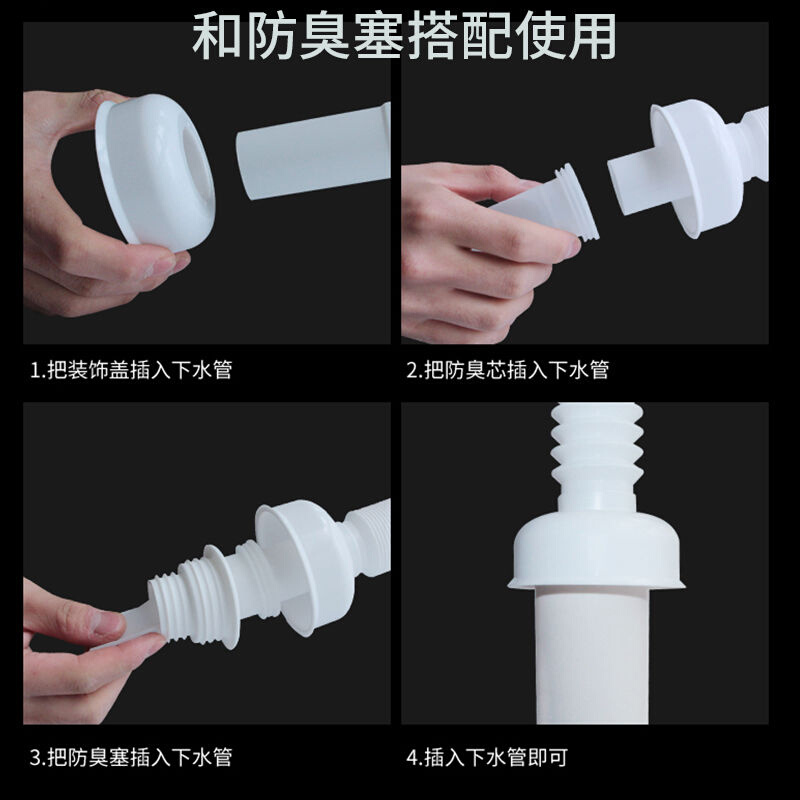 和防臭塞搭配使用

1.把装饰盖插入下水管

2.把防臭芯插入下水管

3.把防臭塞插入下水管

4.插入下水管即可