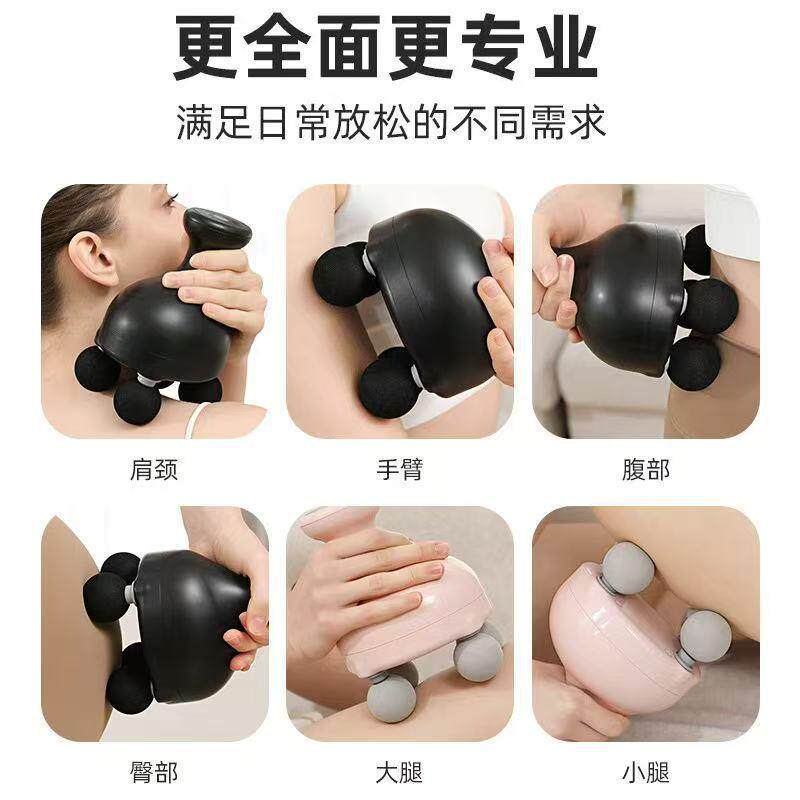 更全面更专业

满足日常放松的不同需求

肩颈

手臂

腹部

臀部

大腿

小腿