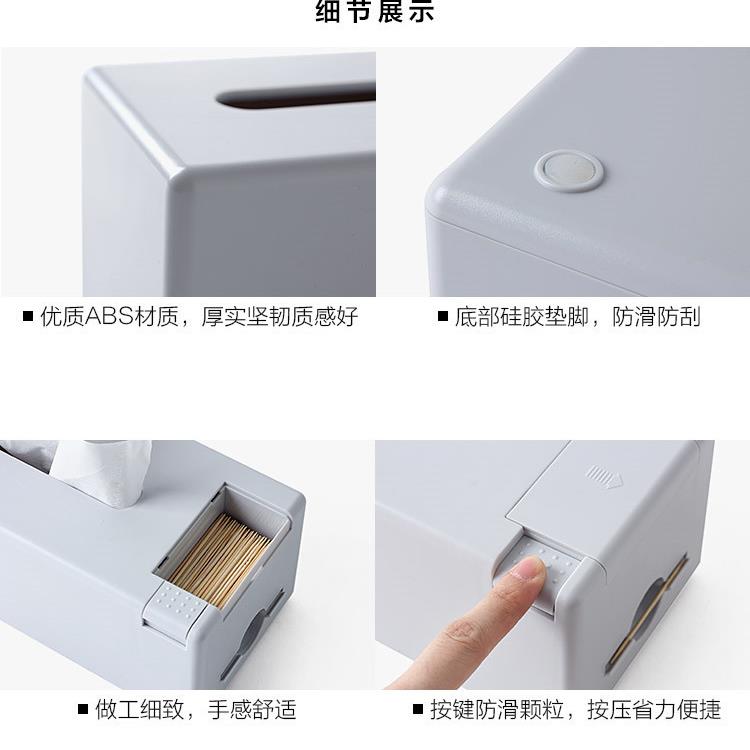 细节展示

■ 优质ABS材质，厚实坚韧质感好

■ 底部硅胶垫脚，防滑防刮

■ 做工细致，手感舒适

■ 按键防滑颗粒，按压省力便捷