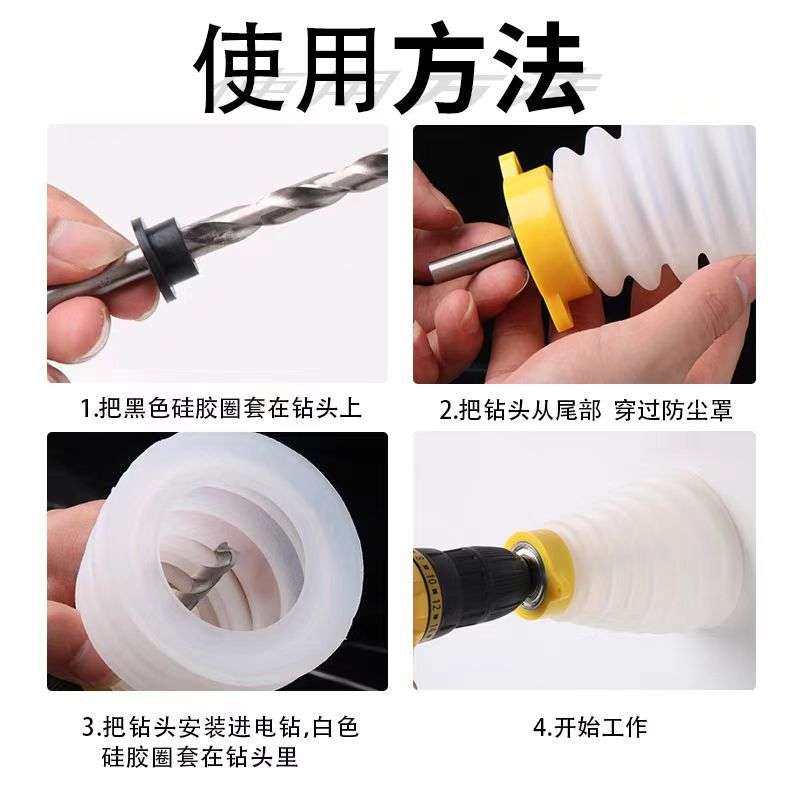 使用方法

1.把黑色硅胶圈套在钻头上

2.把钻头从尾部 穿过防尘罩

3.把钻头安装进电钻,白色硅胶圈套在钻头里

4.开始工作