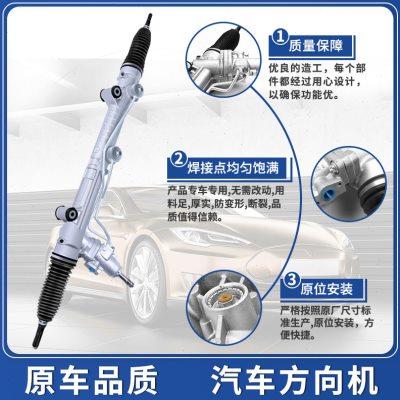 1 质量保障

优良的造工，每个部件都经过用心设计，以确保功能优。

2 焊接点均匀饱满

产品专车专用,无需改动,用料足,厚实,防变形,断裂,品质值得信赖。

3 原位安装

严格按照原厂尺寸标准生产,原位安装，方便快捷。

原车品质 汽车方向机