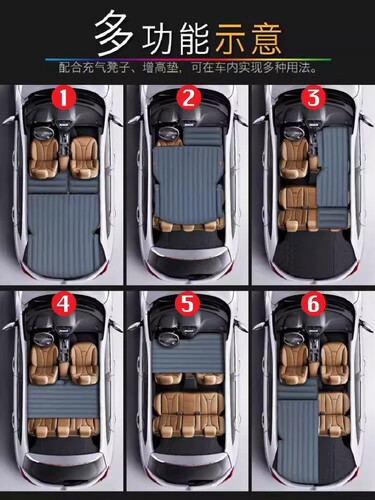 多功能示意

配合充气凳子、增高垫，可在车内实现多种用法。

1

2

3

4

5

6