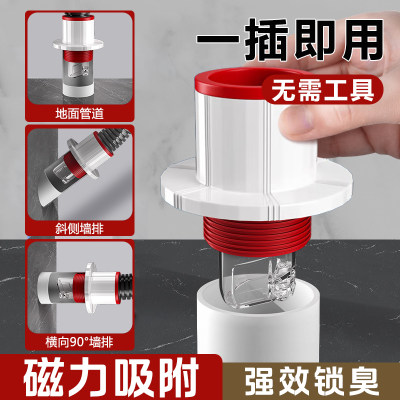 一插即用

无需工具

地面管道

斜侧墙排

横向90°墙排

磁力吸附

强效锁臭