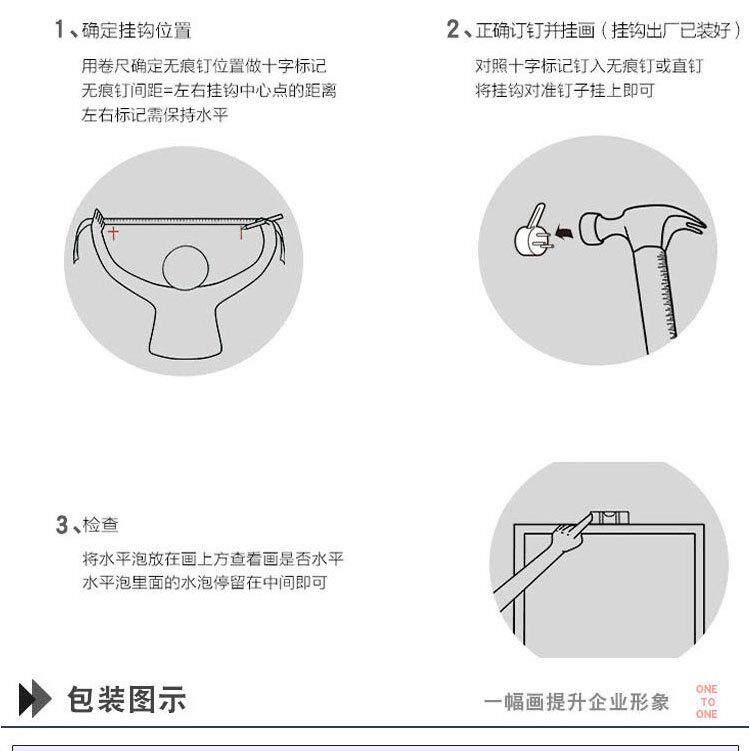 1、确定挂钩位置

用卷尺确定无痕钉位置做十字标记
无痕钉间距=左右挂钩中心点的距离
左右标记需保持水平

2、正确订钉并挂画（挂钩出厂已装好）

对照十字标记钉入无痕钉或直钉
将挂钩对准钉子挂上即可

3、检查

将水平泡放在画上方查看画是否水平
水平泡里面的水泡停留在中间即可

包装图示

一幅画提升企业形象

ONE
TO
ONE