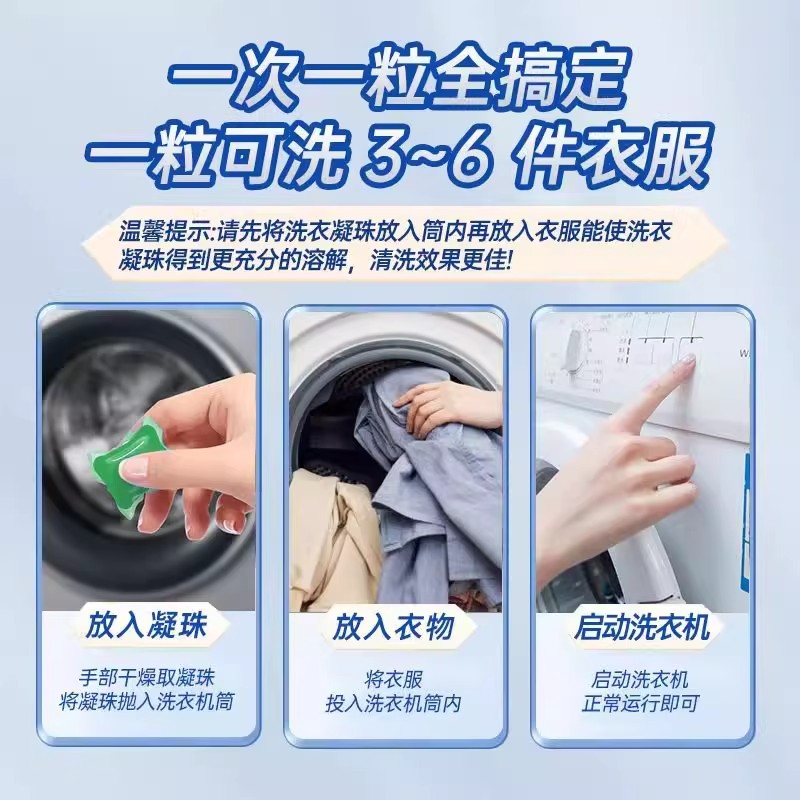 一次一粒全搞定
一粒可洗 3~6 件衣服

温馨提示:请先将洗衣凝珠放入筒内再放入衣服能使洗衣凝珠得到更充分的溶解，清洗效果更佳!

放入凝珠
手部干燥取凝珠
将凝珠抛入洗衣机筒

放入衣物
将衣服
投入洗衣机筒内

启动洗衣机
启动洗衣机
正常运行即可