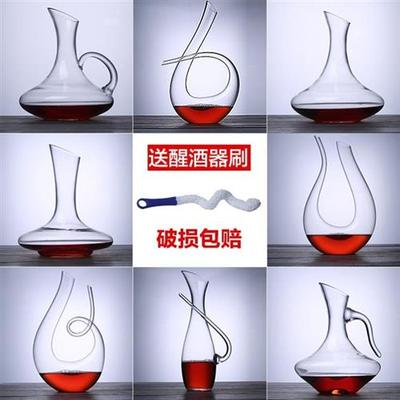 送醒酒器刷

破损包赔