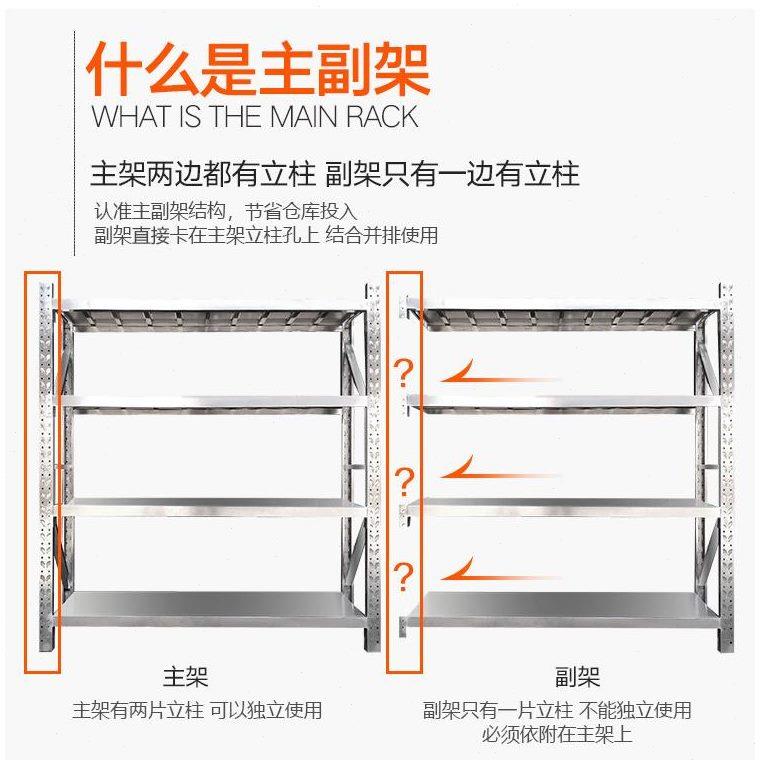 什么是主副架
WHAT IS THE MAIN RACK

主架两边都有立柱 副架只有一边有立柱

认准主副架结构，节省仓库投入
副架直接卡在主架立柱孔上 结合并排使用

?
?
?

主架
主架有两片立柱 可以独立使用

副架
副架只有一片立柱 不能独立使用
必须依附在主架上