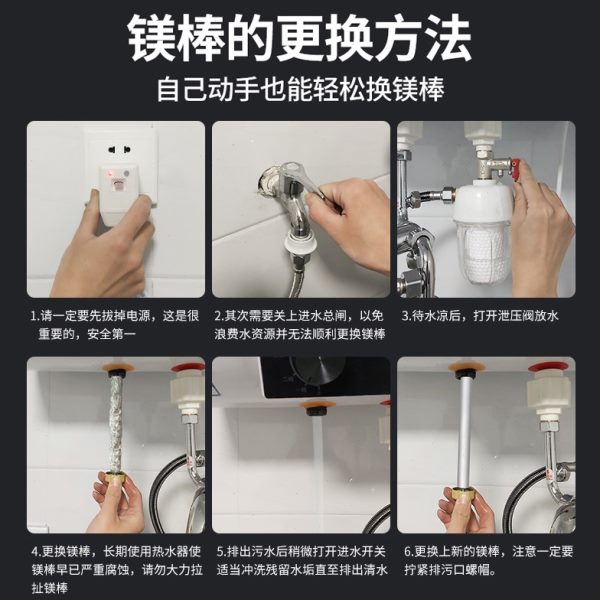 镁棒的更换方法

自己动手也能轻松换镁棒

1.请一定要先拔掉电源，这是很重要的，安全第一

2.其次需要关上进水总闸，以免浪费水资源并无法顺利更换镁棒

3.待水凉后，打开泄压阀放水

4.更换镁棒，长期使用热水器使镁棒早已严重腐蚀，请勿大力拉扯镁棒

5.排出污水后稍微打开进水开关适当冲洗残留水垢直至排出清水

6.更换上新的镁棒，注意一定要拧紧排污口螺帽。