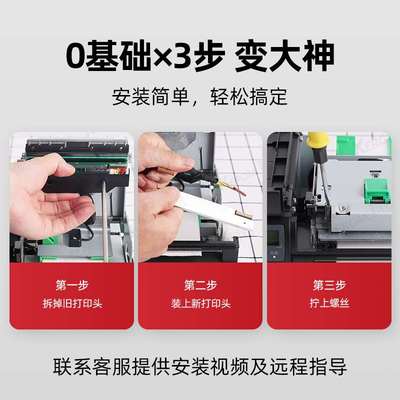 0基础×3步 变大神

安装简单，轻松搞定

第一步
拆掉旧打印头

第二步
装上新打印头

第三步
拧上螺丝

联系客服提供安装视频及远程指导