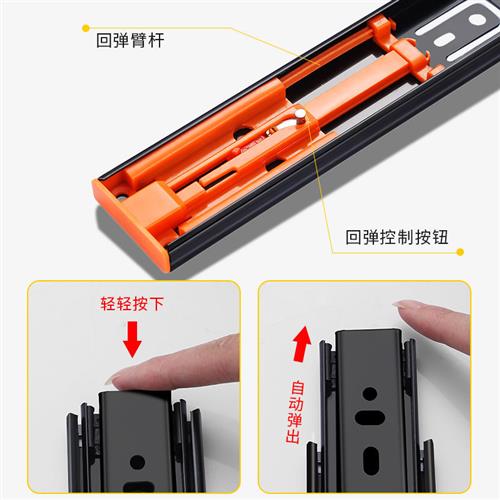 回弹臂杆

回弹控制按钮

轻轻按下

自动弹出