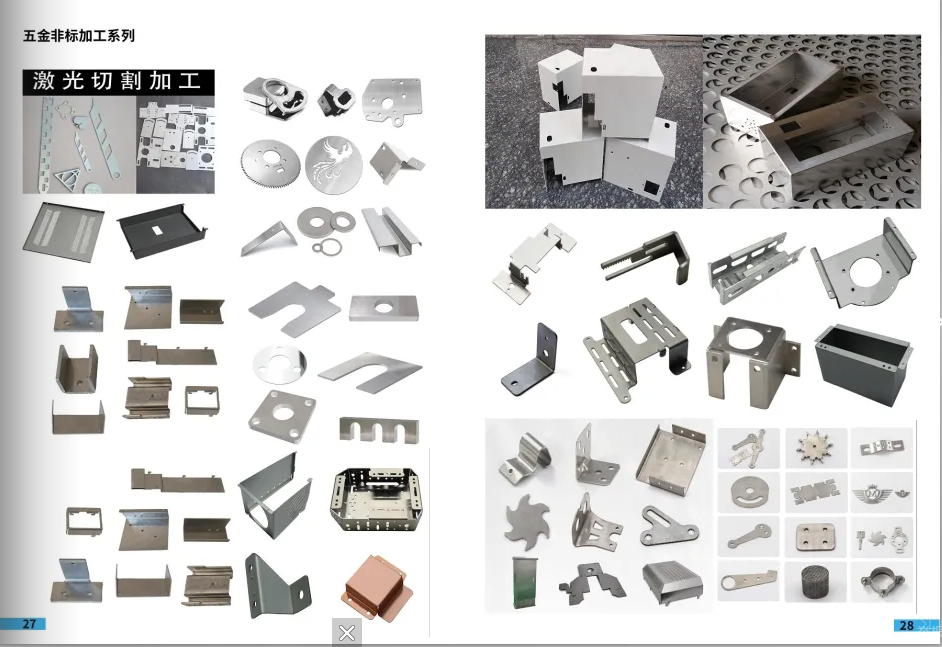 五金非标加工系列

激光切割加工

27

28