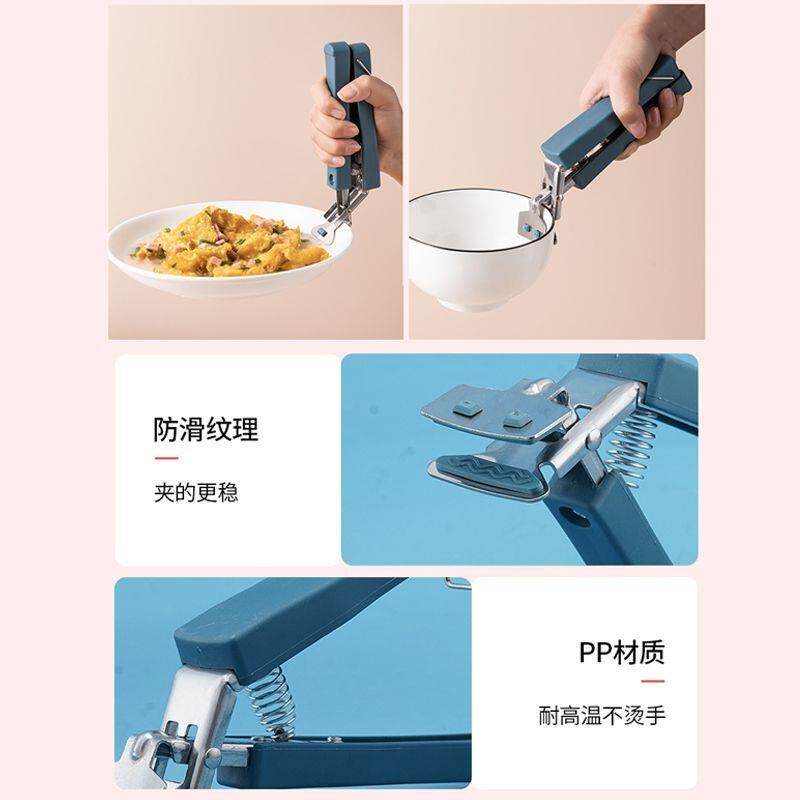 防滑纹理

夹的更稳

PP材质

耐高温不烫手