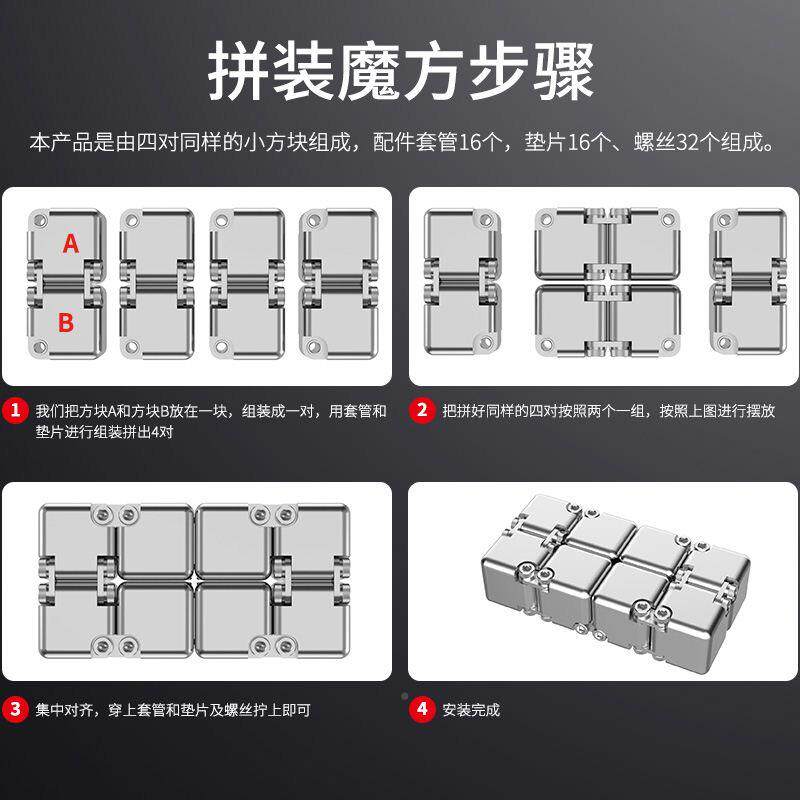 拼装魔方步骤

本产品是由四对同样的小方块组成，配件套管16个，垫片16个、螺丝32个组成。

A

B

1 我们把方块A和方块B放在一块，组装成一对，用套管和垫片进行组装拼出4对

2 把拼好同样的四对按照两个一组，按照上图进行摆放

3 集中对齐，穿上套管和垫片及螺丝拧上即可

4 安装完成