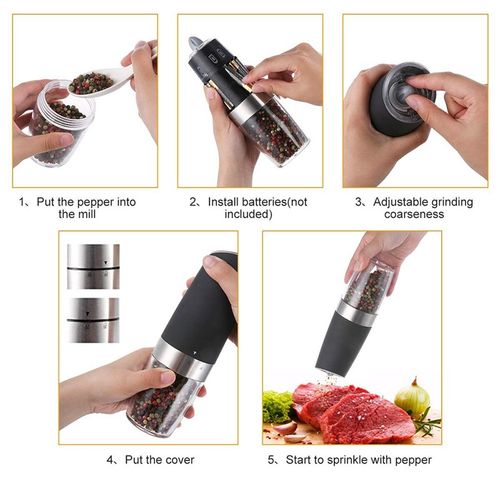 1、Put the pepper into the mill

2、Install batteries(not included)

3、Adjustable grinding coarseness

4、Put the cover

5、Start to sprinkle with pepper