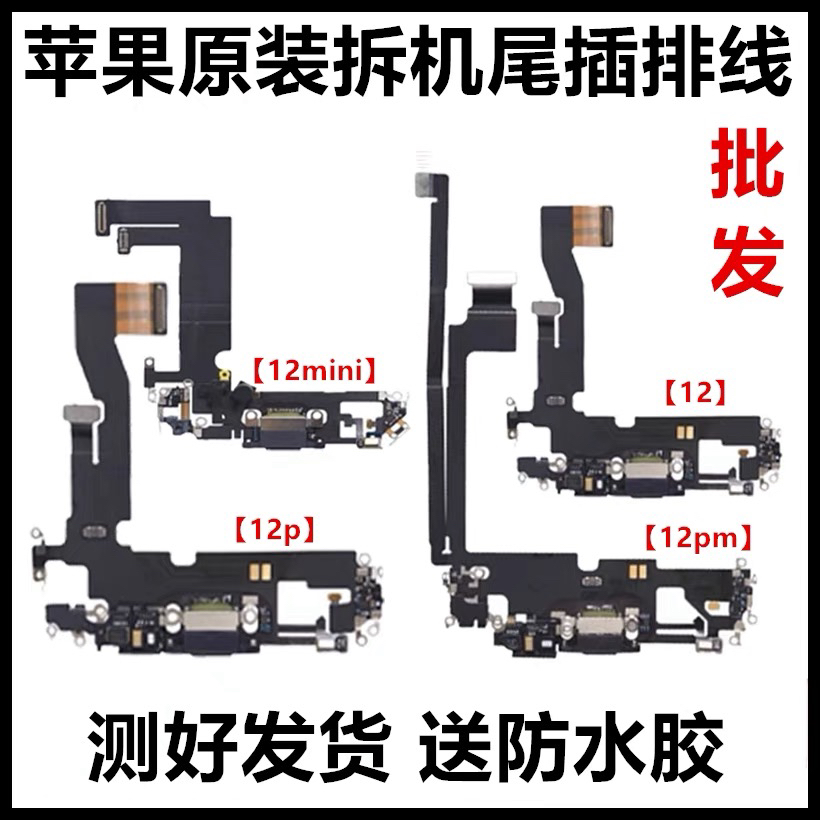 苹果原装拆机尾插排线

批发

【12mini】

【12】

【12p】

【12pm】

测好发货 送防水胶