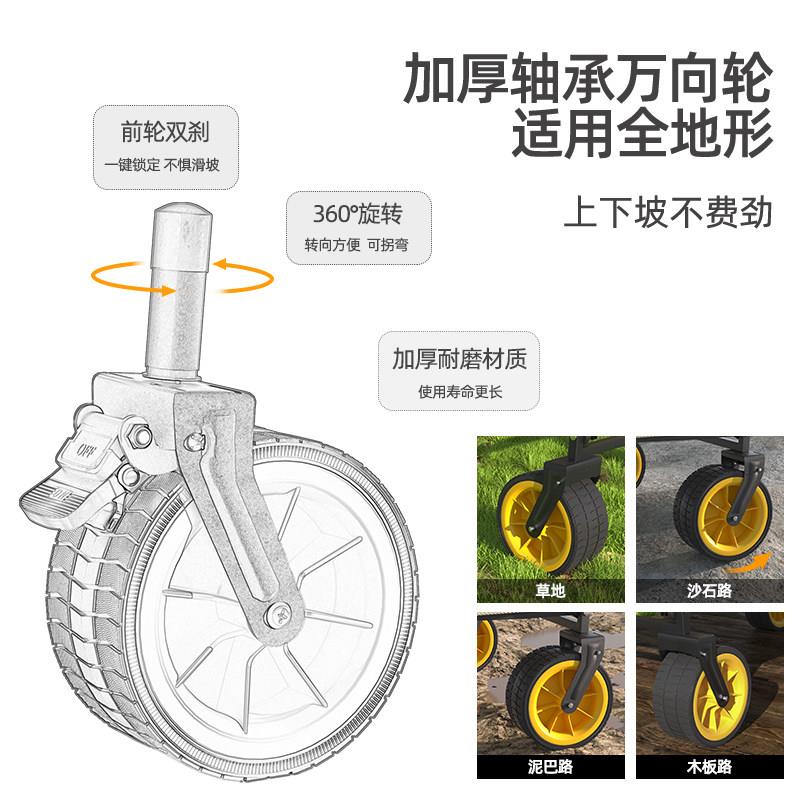 加厚轴承万向轮
适用全地形

上下坡不费劲

前轮双刹
一键锁定 不惧滑坡

360°旋转
转向方便 可拐弯

加厚耐磨材质
使用寿命更长

OFF

草地

沙石路

泥巴路

木板路