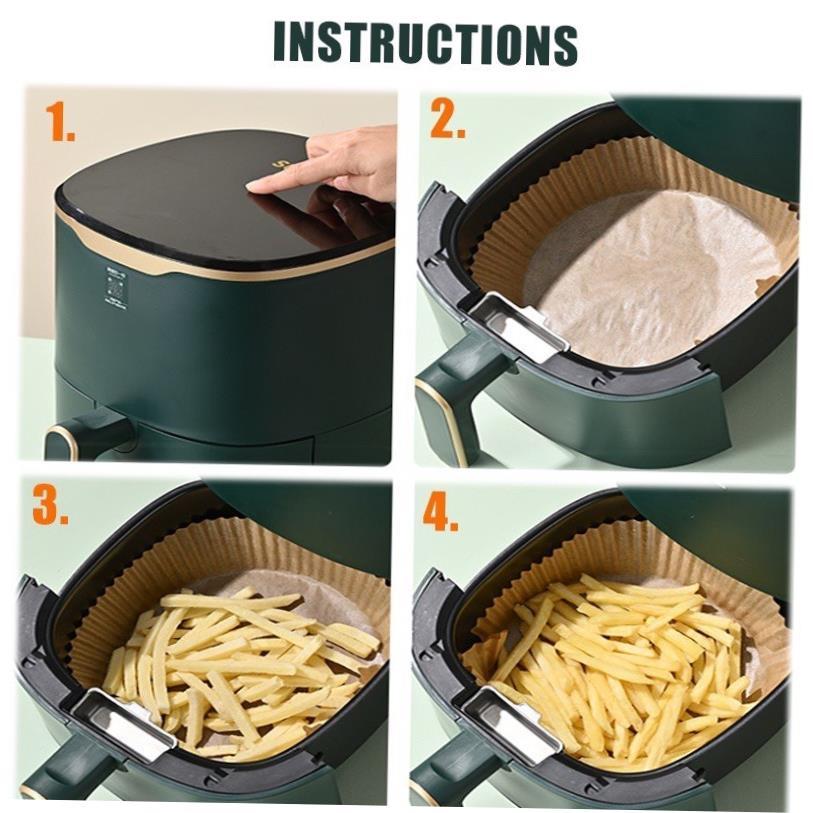 INSTRUCTIONS

1.

2.

3.

4.