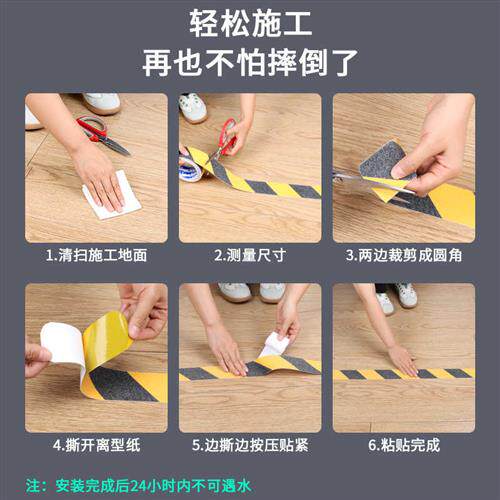 轻松施工
再也不怕摔倒了

1.清扫施工地面

2.测量尺寸

3.两边裁剪成圆角

4.撕开离型纸

5.边撕边按压贴紧

6.粘贴完成

注：安装完成后24小时内不可遇水