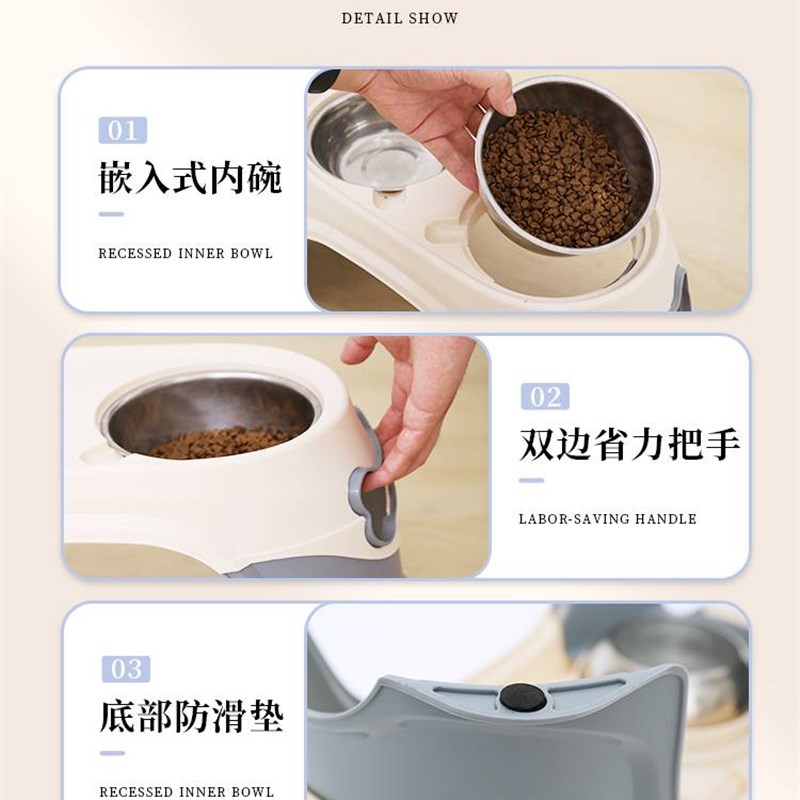 DETAIL SHOW

01

嵌入式内碗

RECESSED INNER BOWL

02

双边省力把手

LABOR-SAVING HANDLE

03

底部防滑垫

RECESSED INNER BOWL