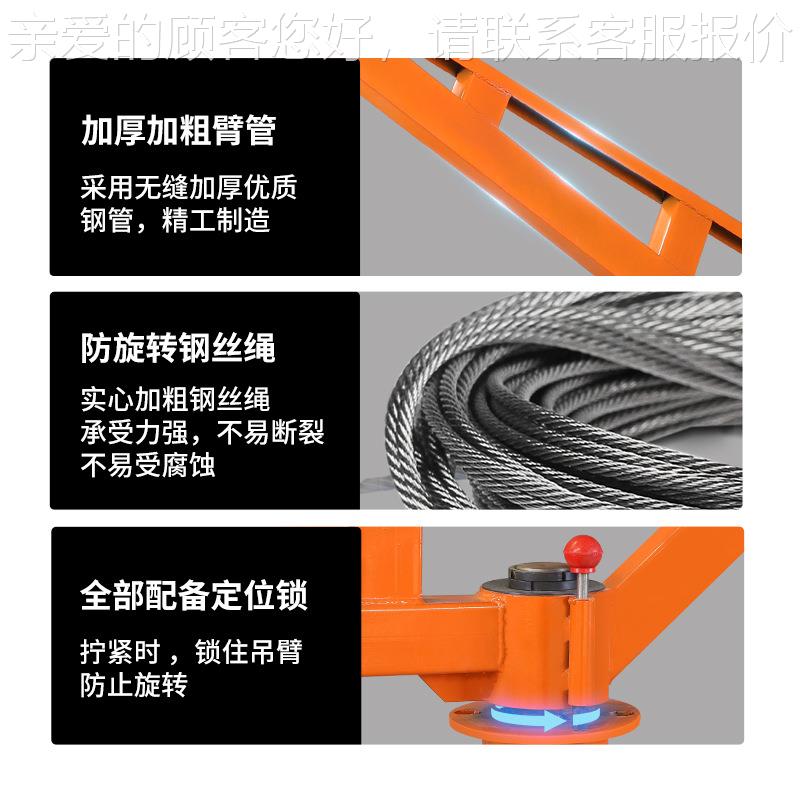 亲爱的顾客您好，请联系客服报价

加厚加粗臂管

采用无缝加厚优质钢管，精工制造

防旋转钢丝绳

实心加粗钢丝绳
承受力强，不易断裂
不易受腐蚀

全部配备定位锁

拧紧时，锁住吊臂
防止旋转