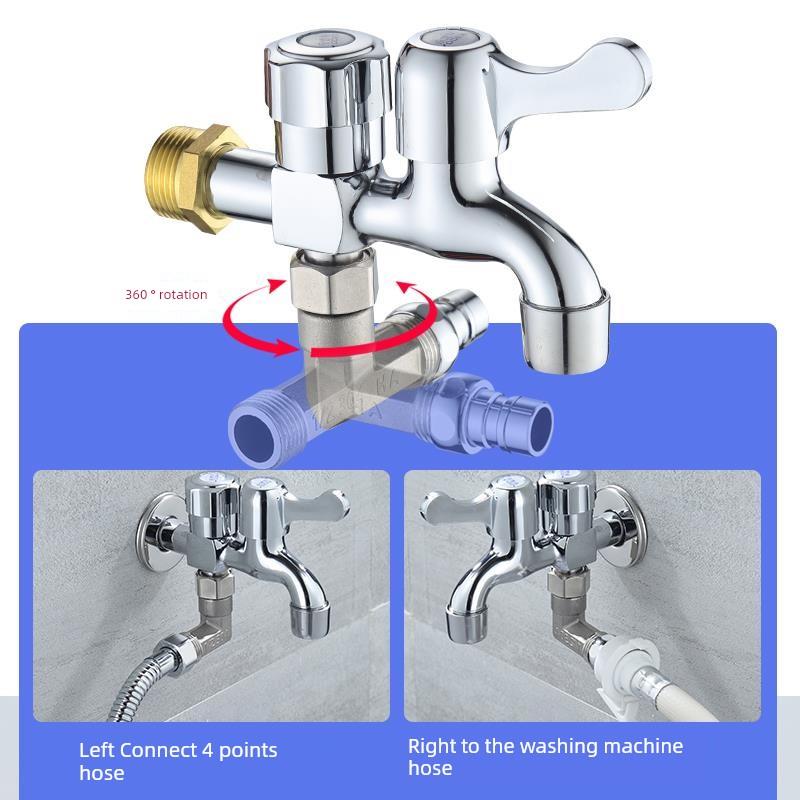 360 ° rotation

Left Connect 4 points hose

Right to the washing machine hose