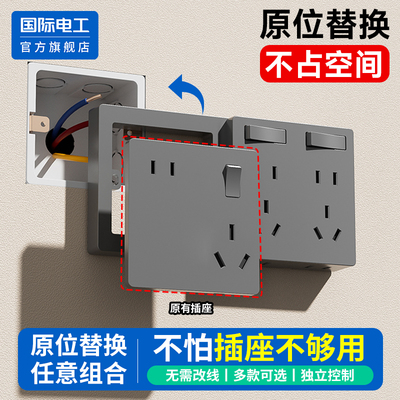 国际电工
官方旗舰店

原位替换
不占空间

原有插座

原位替换
任意组合

不怕插座不够用

无需改线 | 多款可选 | 独立控制