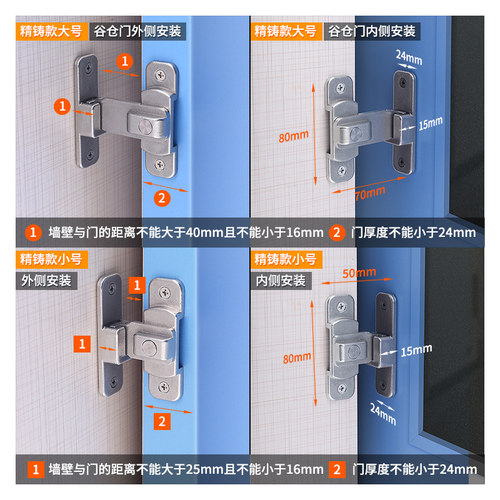 精铸款大号 谷仓门外侧安装

1

1

2

精铸款大号 谷仓门内侧安装

24mm

15mm

80mm

70mm

1 墙壁与门的距离不能大于40mm且不能小于16mm 2 门厚度不能小于24mm

精铸款小号

外侧安装

1

1

2

精铸款小号

内侧安装

50mm

80mm

15mm

24mm

1 墙壁与门的距离不能大于25mm且不能小于16mm 2 门厚度不能小于24mm