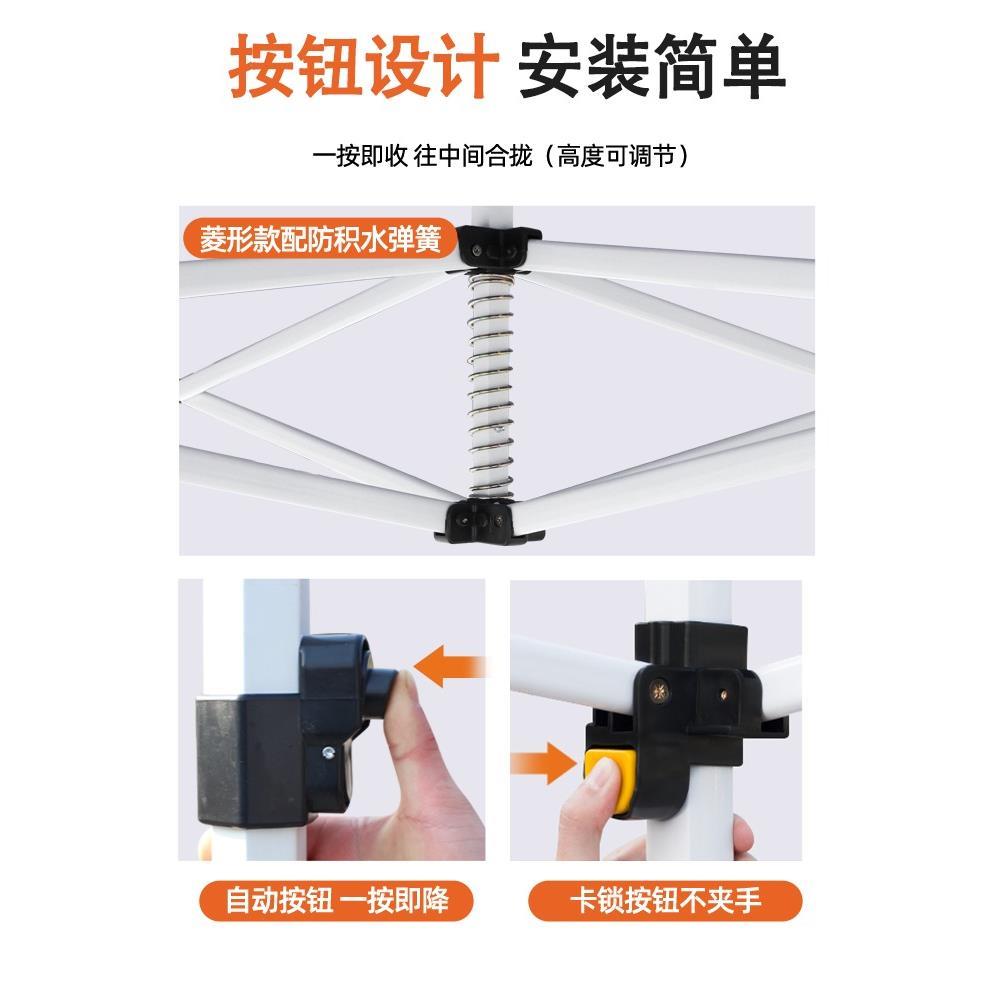 按钮设计 安装简单

一按即收 往中间合拢（高度可调节）

菱形款配防积水弹簧

自动按钮 一按即降

卡锁按钮不夹手