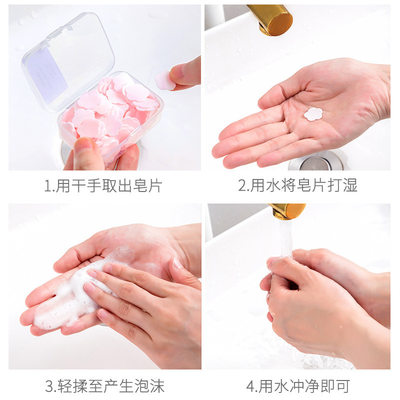 1.用干手取出皂片

2.用水将皂片打湿

3.轻揉至产生泡沫

4.用水冲净即可