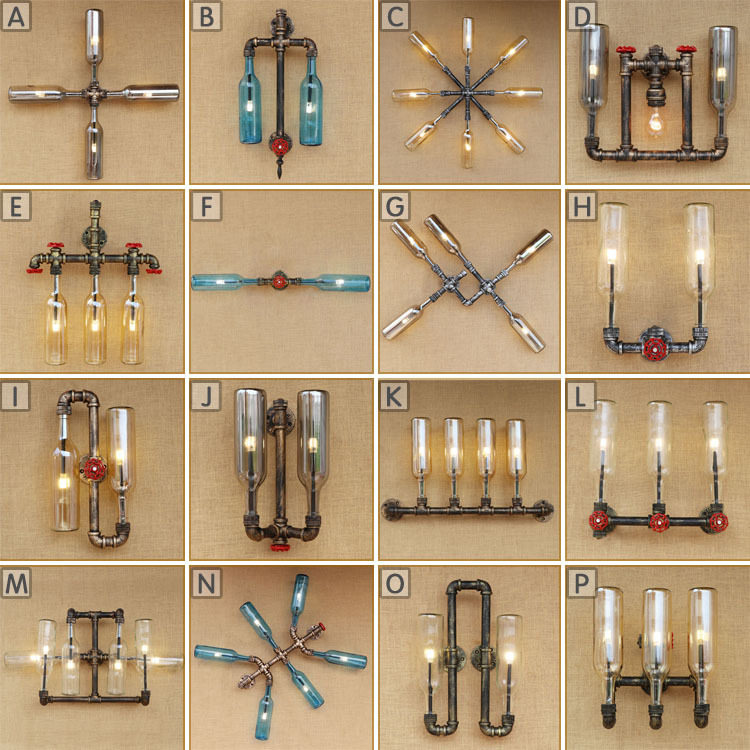 A

B

C

D

E

F

G

H

I

J

K

L

M

N

O

P