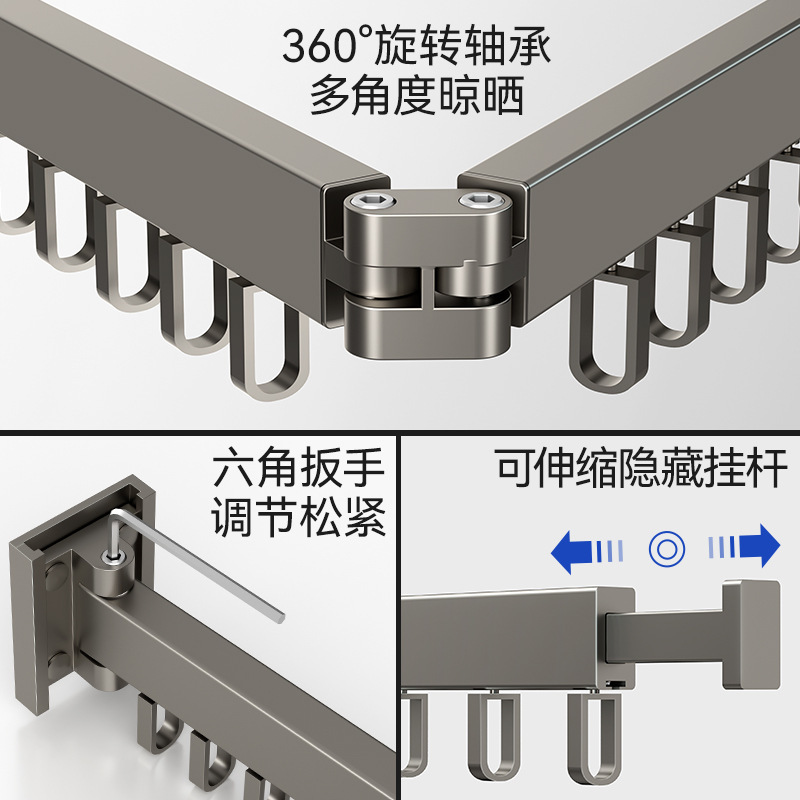 360°旋转轴承
多角度晾晒

六角扳手
调节松紧

可伸缩隐藏挂杆