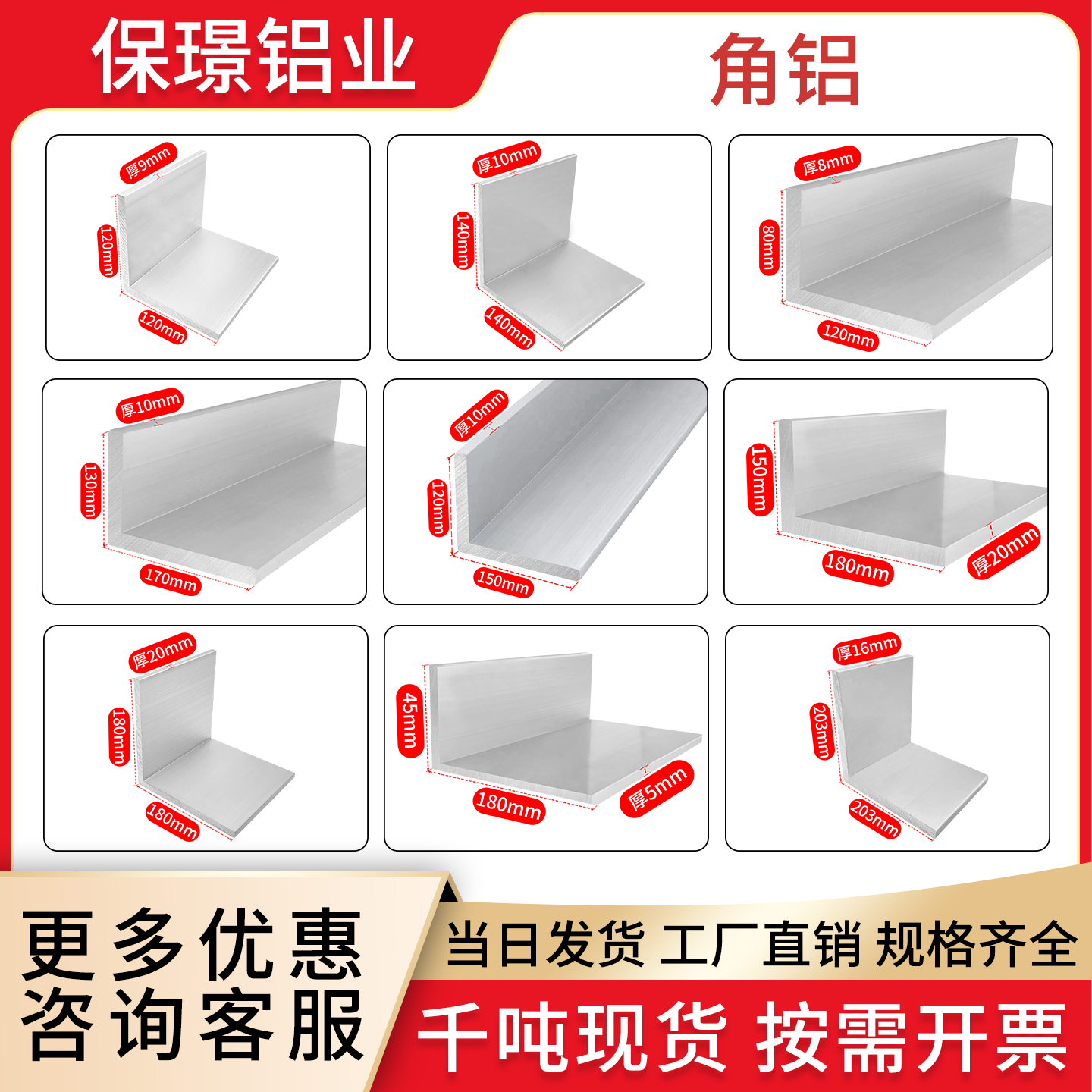 保璟铝业

角铝

厚9mm
120mm
120mm

厚10mm
140mm
140mm

厚8mm
80mm
120mm

厚10mm
130mm
170mm

厚10mm
120mm
150mm

150mm
180mm
厚20mm

厚20mm
180mm
180mm

45mm
180mm
厚5mm

厚16mm
203mm
203mm

更多优惠
咨询客服

当日发货 工厂直销 规格齐全

千吨现货 按需开票