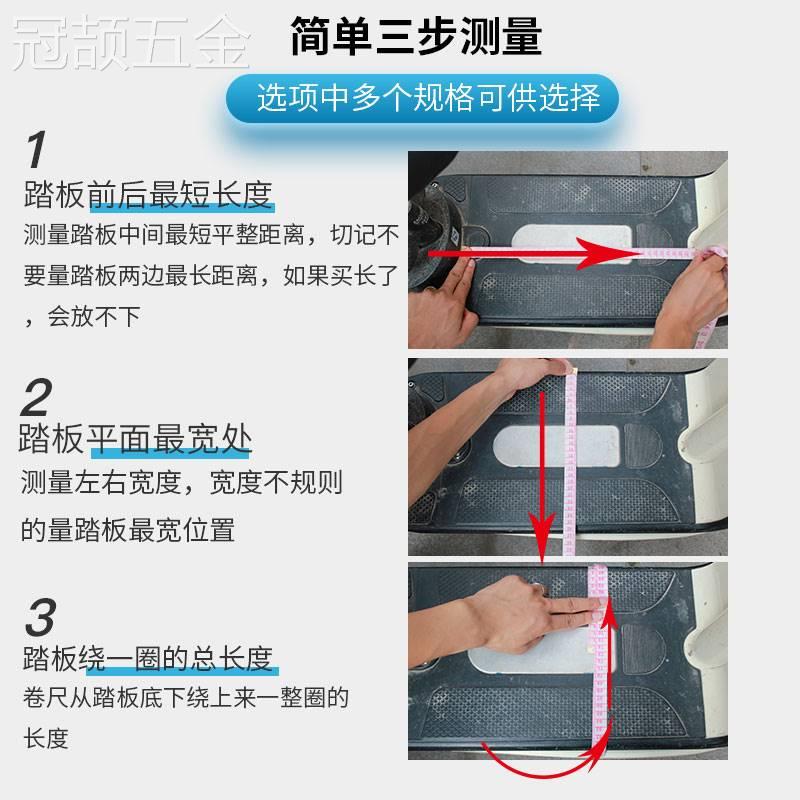 冠颉五金

简单三步测量

选项中多个规格可供选择

1
踏板前后最短长度
测量踏板中间最短平整距离，切记不要量踏板两边最长距离，如果买长了，会放不下

2
踏板平面最宽处
测量左右宽度，宽度不规则的量踏板最宽位置

3
踏板绕一圈的总长度
卷尺从踏板底下绕上来一整圈的长度