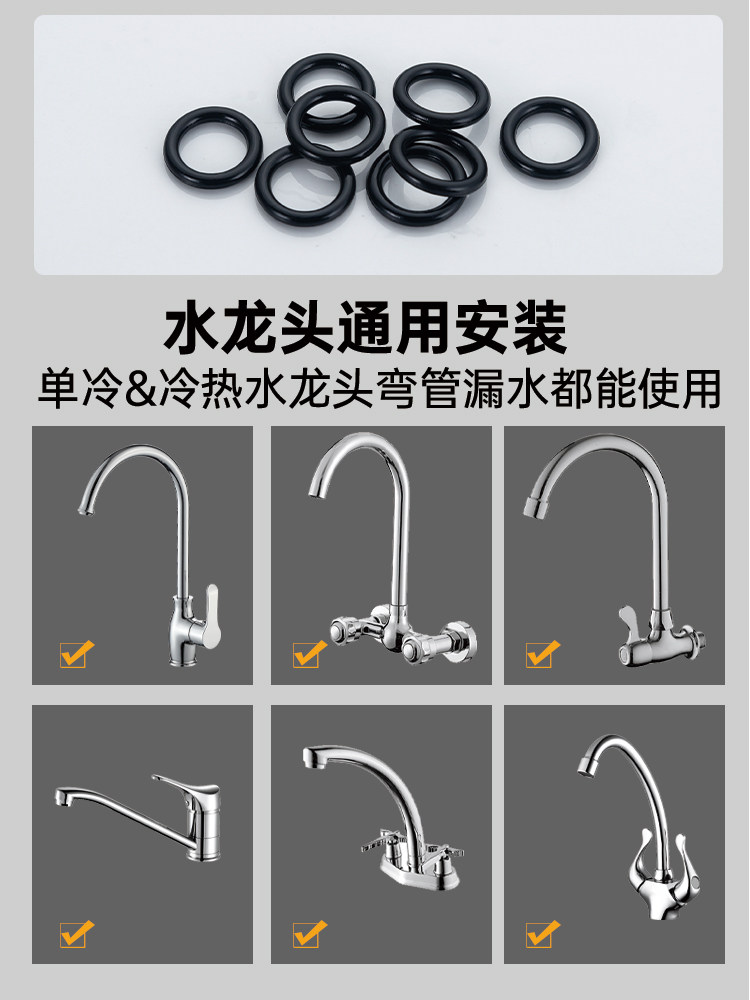 水龙头通用安装
单冷&冷热水龙头弯管漏水都能使用