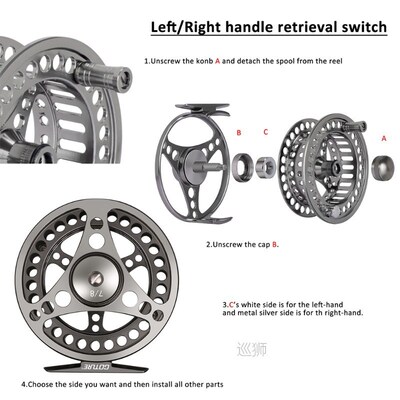 Left/Right handle retrieval switch

1.Unscrew the konb A and detach the spool from the reel

B

C

A

2.Unscrew the cap B.

7/8

3.C's white side is for the left-hand and metal silver side is for th right-hand.

巡狮

GOTURE

4.Choose the side you want and then install all other parts