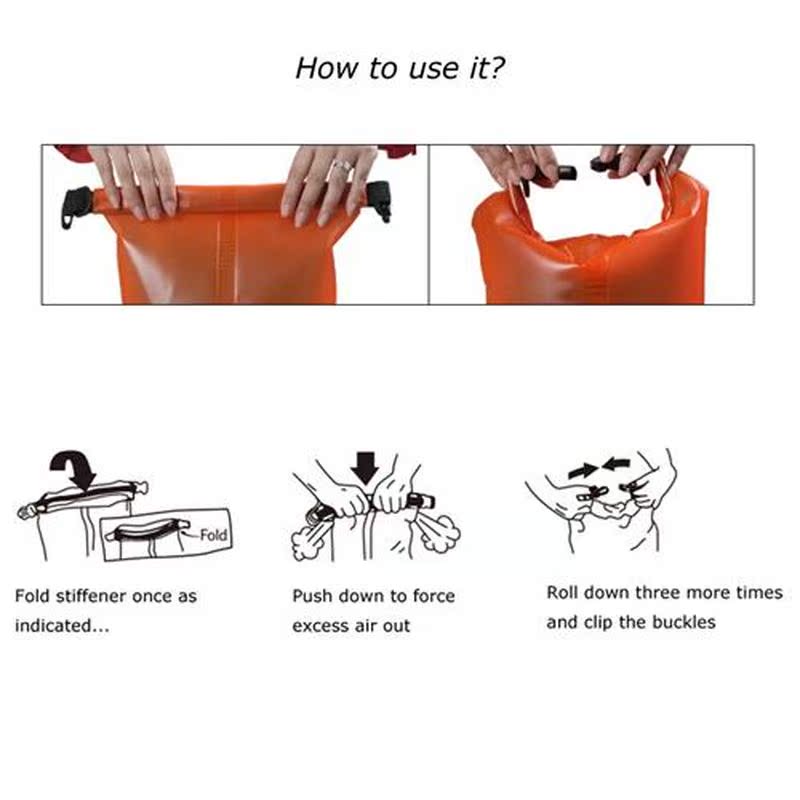 How to use it?

Fold

Fold stiffener once as indicated...

Push down to force excess air out

Roll down three more times and clip the buckles