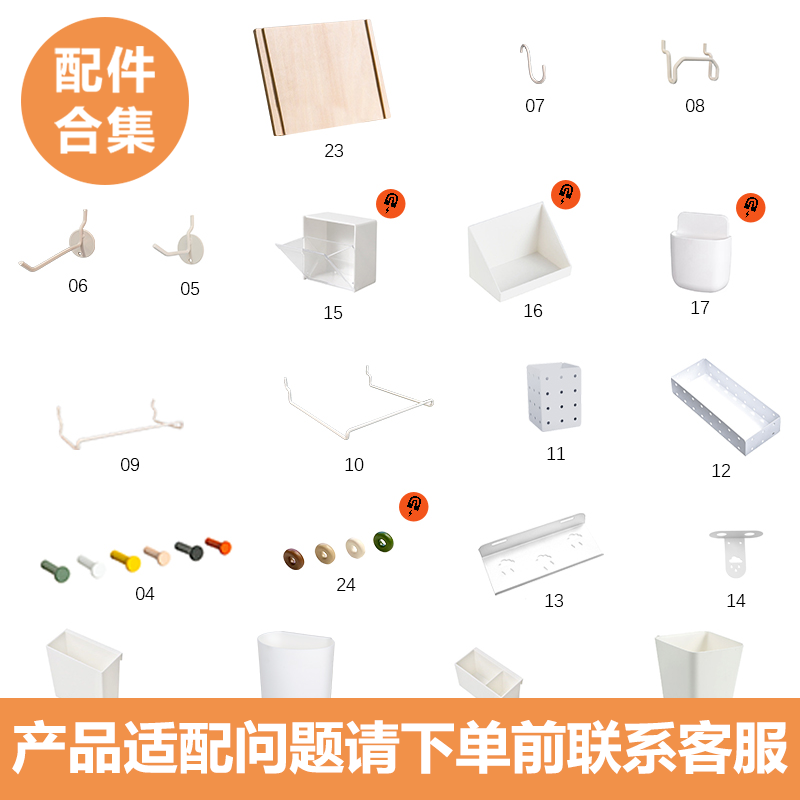 配件合集

23

07

08

06

05

15

16

17

09

10

11

12

04

24

13

14

产品适配问题请下单前联系客服