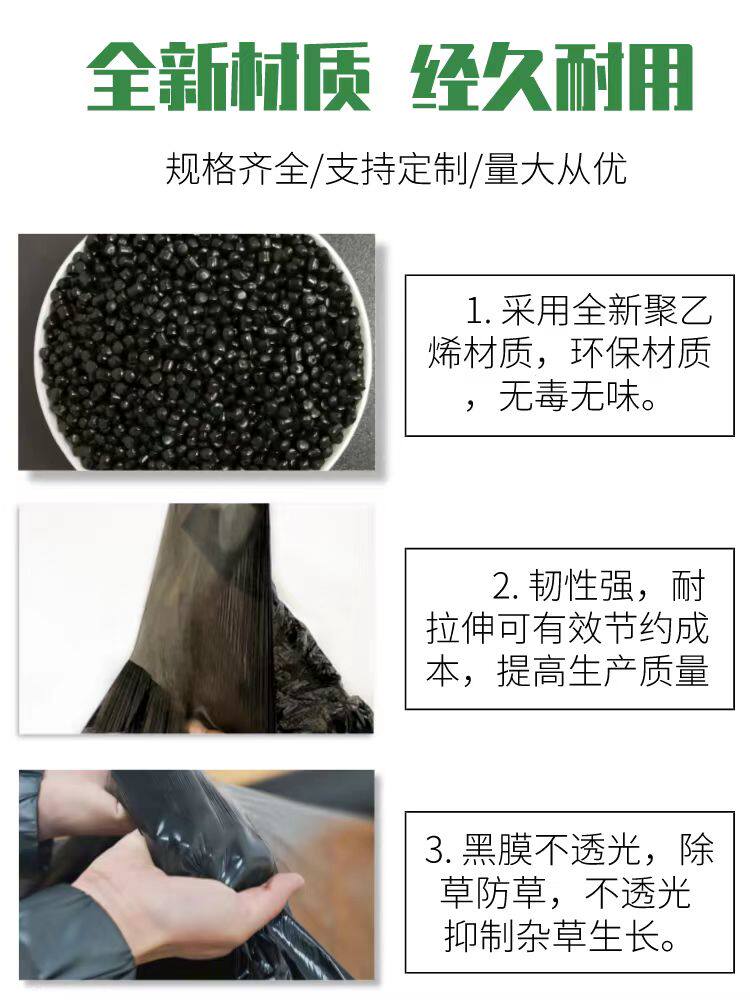 全新材质 经久耐用

规格齐全/支持定制/量大从优

1. 采用全新聚乙烯材质，环保材质，无毒无味。

2. 韧性强，耐拉伸可有效节约成本，提高生产质量

3. 黑膜不透光，除草防草，不透光抑制杂草生长。