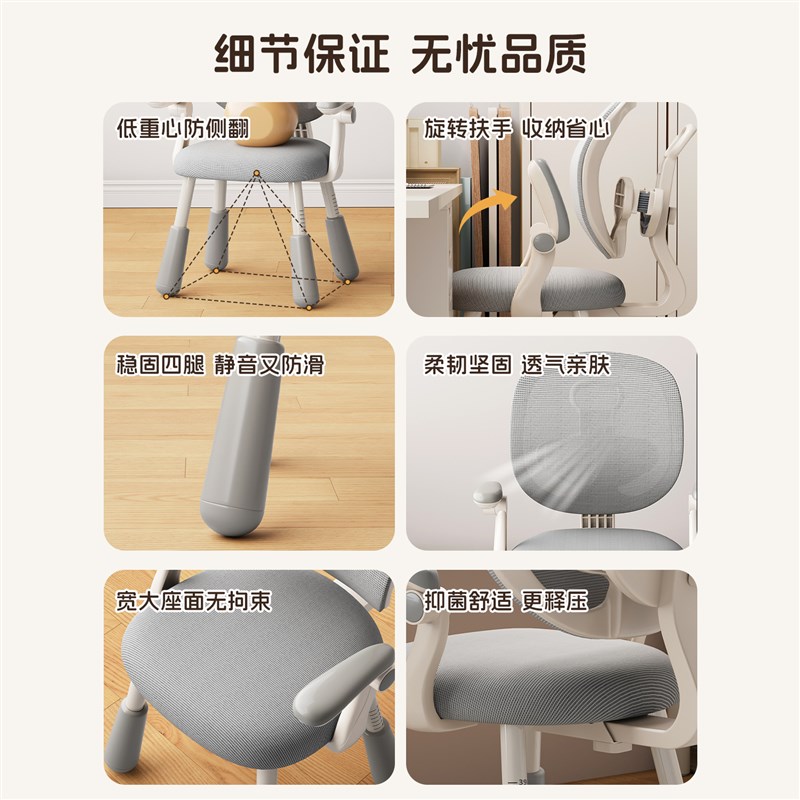 细节保证 无忧品质

低重心防侧翻

旋转扶手 收纳省心

稳固四腿 静音又防滑

柔韧坚固 透气亲肤

宽大座面无拘束

抑菌舒适 更释压