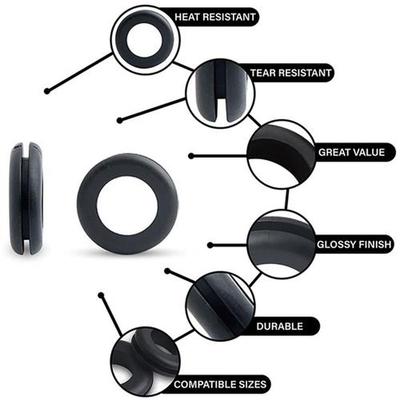 HEAT RESISTANT

TEAR RESISTANT

GREAT VALUE

GLOSSY FINISH

DURABLE

COMPATIBLE SIZES