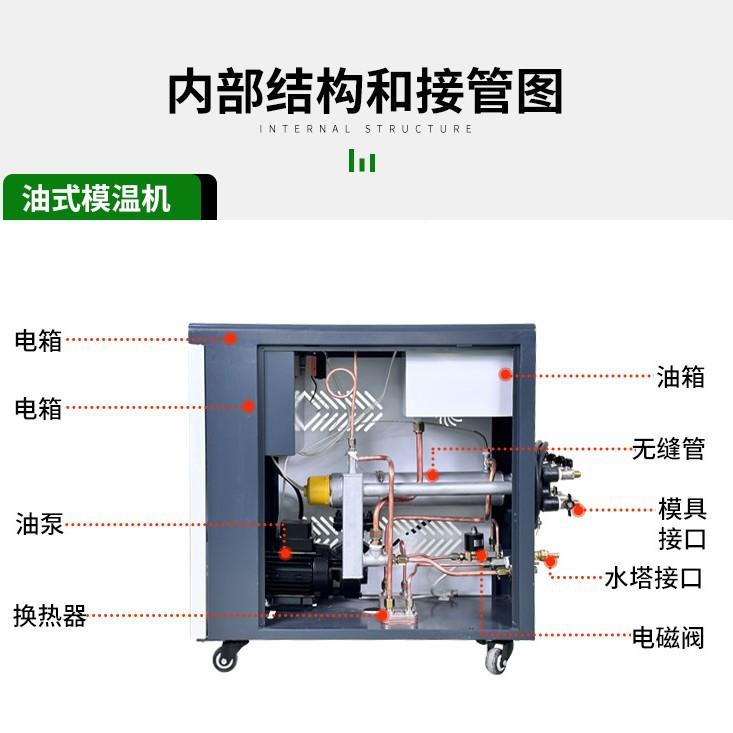 内部结构和接管图
INTERNAL STRUCTURE

油式模温机

电箱
电箱
油泵
换热器

油箱
无缝管
模具接口
水塔接口
电磁阀