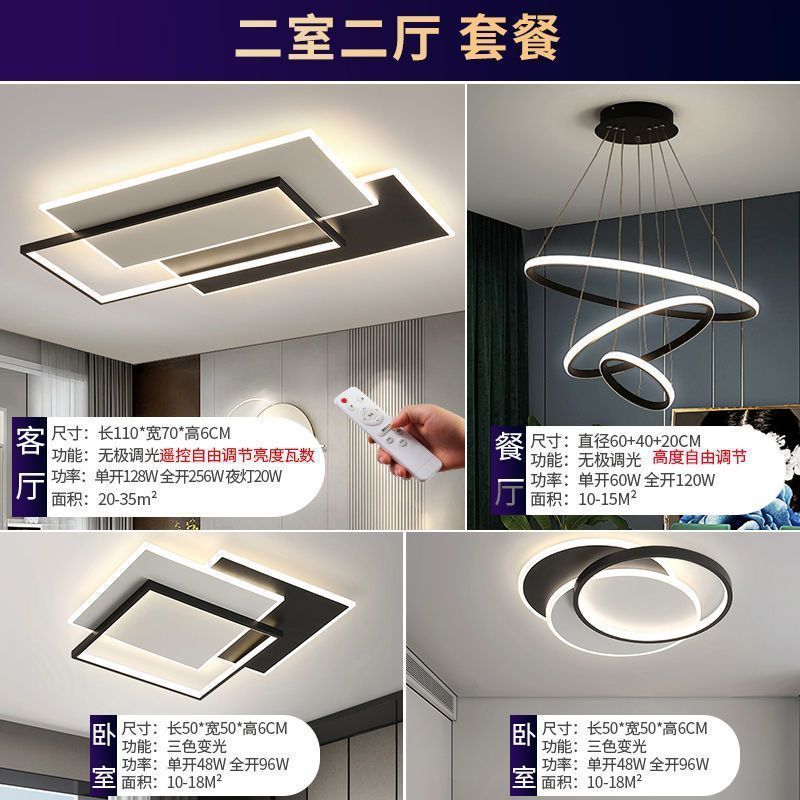 二室二厅 套餐

客厅
尺寸：长110*宽70*高6CM
功能：无极调光遥控自由调节亮度瓦数
功率：单开128W 全开256W 夜灯20W
面积：20-35m²

餐厅
尺寸：直径60+40+20CM
功能：无极调光 高度自由调节
功率：单开60W 全开120W
面积：10-15M²

卧室
尺寸：长50*宽50*高6CM
功能：三色变光
功率：单开48W 全开96W
面积：10-18M²

卧室
尺寸：长50*宽50*高6CM
功能：三色变光
功率：单开48W 全开96W
面积：10-18M²