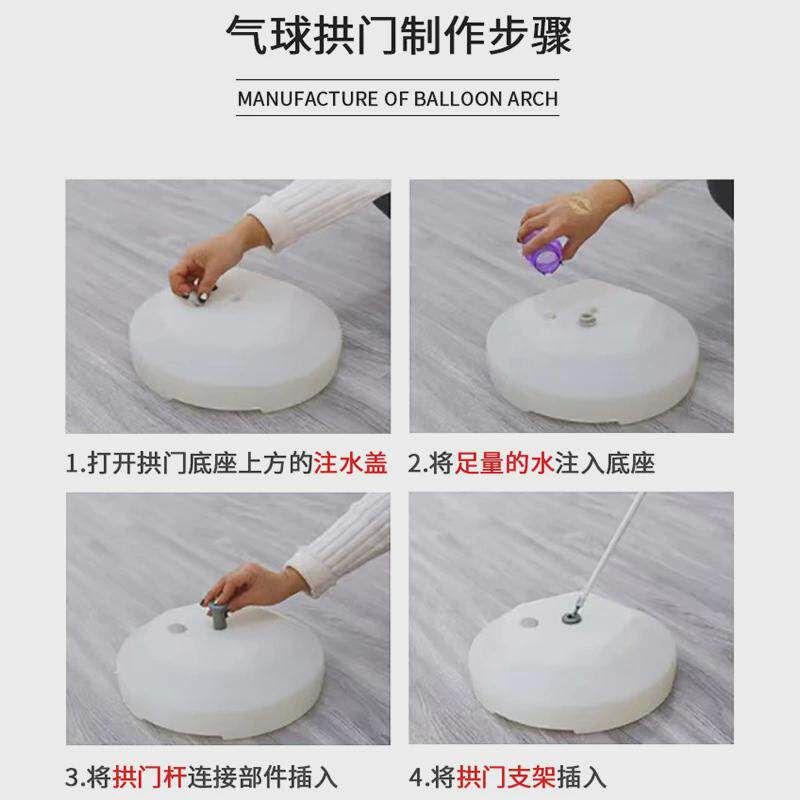 气球拱门制作步骤

MANUFACTURE OF BALLOON ARCH

1.打开拱门底座上方的注水盖

2.将足量的水注入底座

3.将拱门杆连接部件插入

4.将拱门支架插入